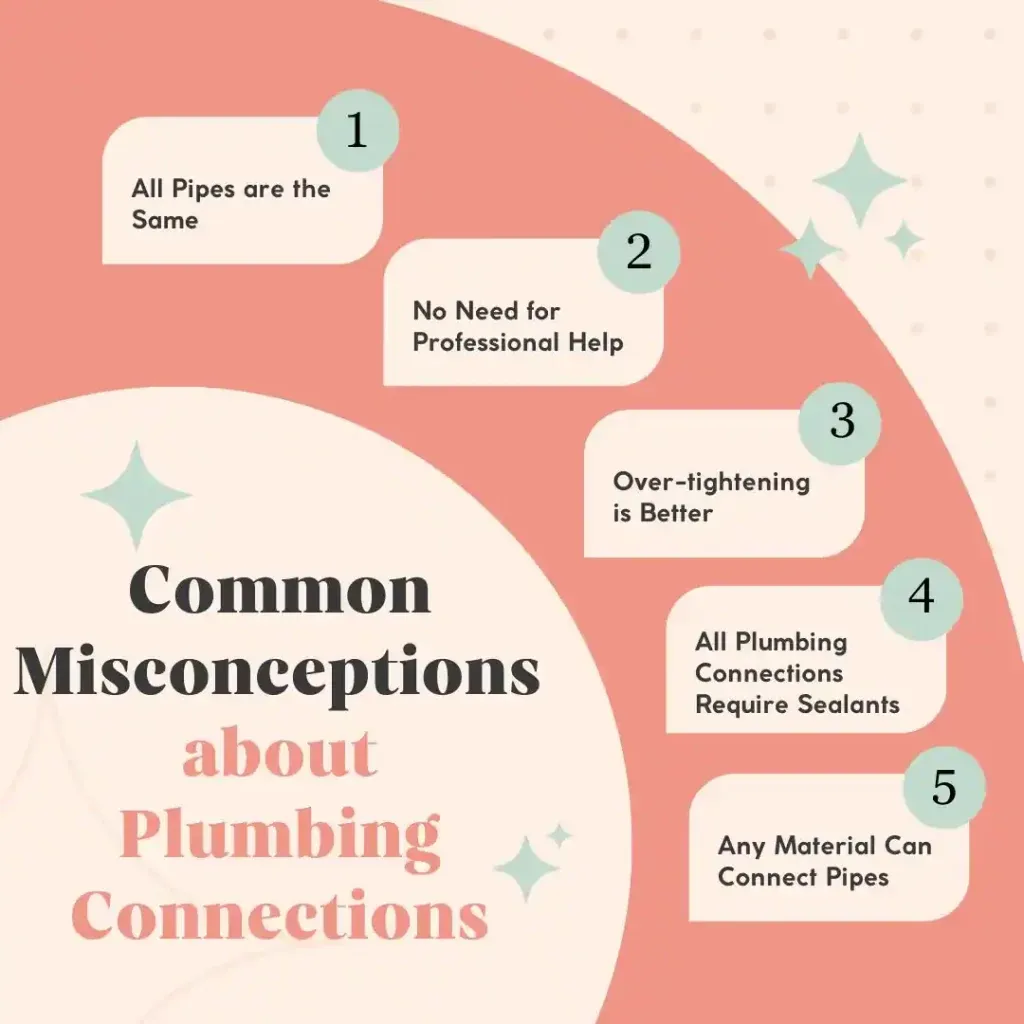 1
All Pipes are the Same

2
No Need for Professional Help

3
Over-tightening is Better

4
All Plumbing Connections Require Sealants

5
Any Material Can Connect Pipes

Common Misconceptions about Plumbing Connections